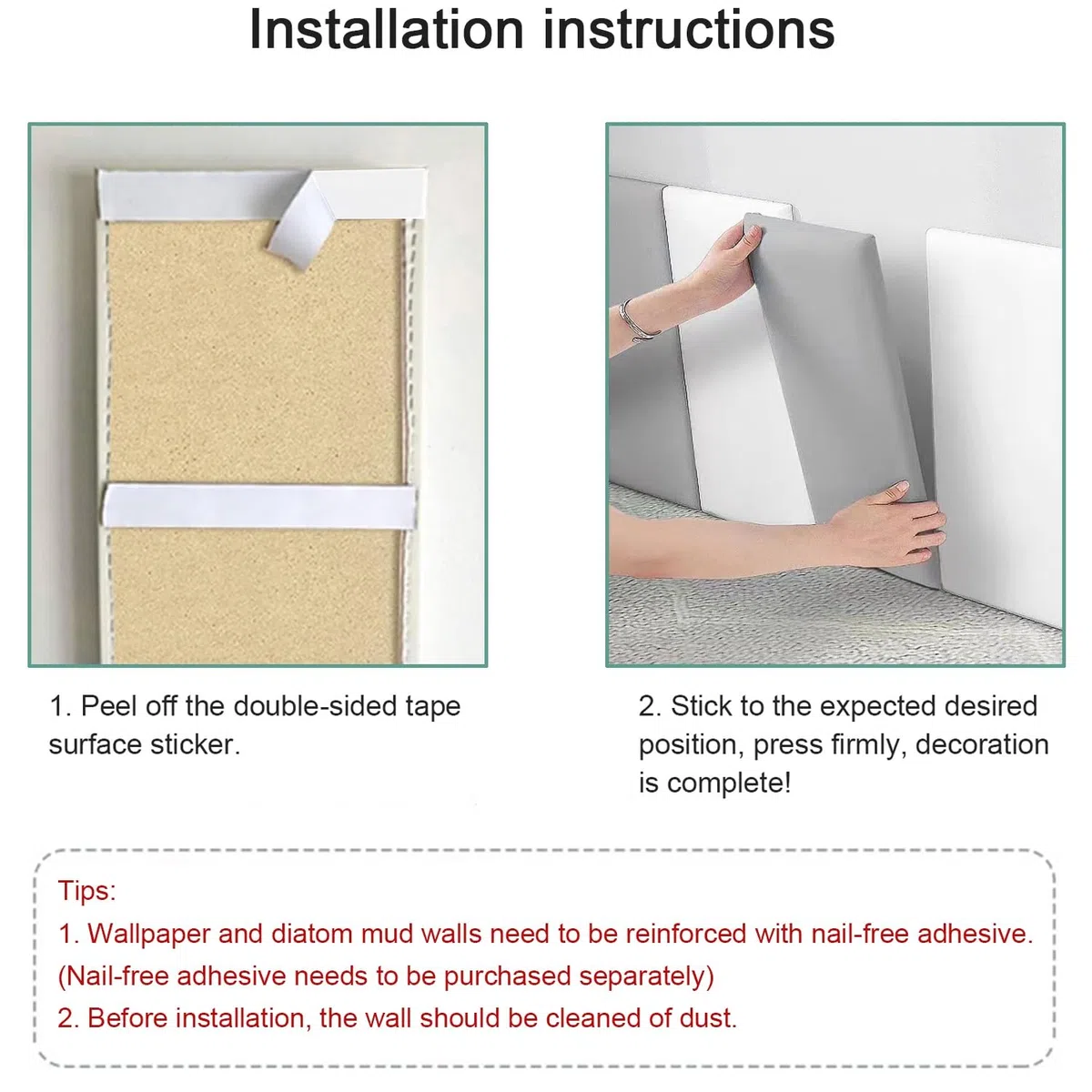 Installation instructions

1. Peel off the double-sided tape surface sticker.

2. Stick to the expected desired position, press firmly, decoration is complete!

Tips:
1. Wallpaper and diatom mud walls need to be reinforced with nail-free adhesive. (Nail-free adhesive needs to be purchased separately)
2. Before installation, the wall should be cleaned of dust.